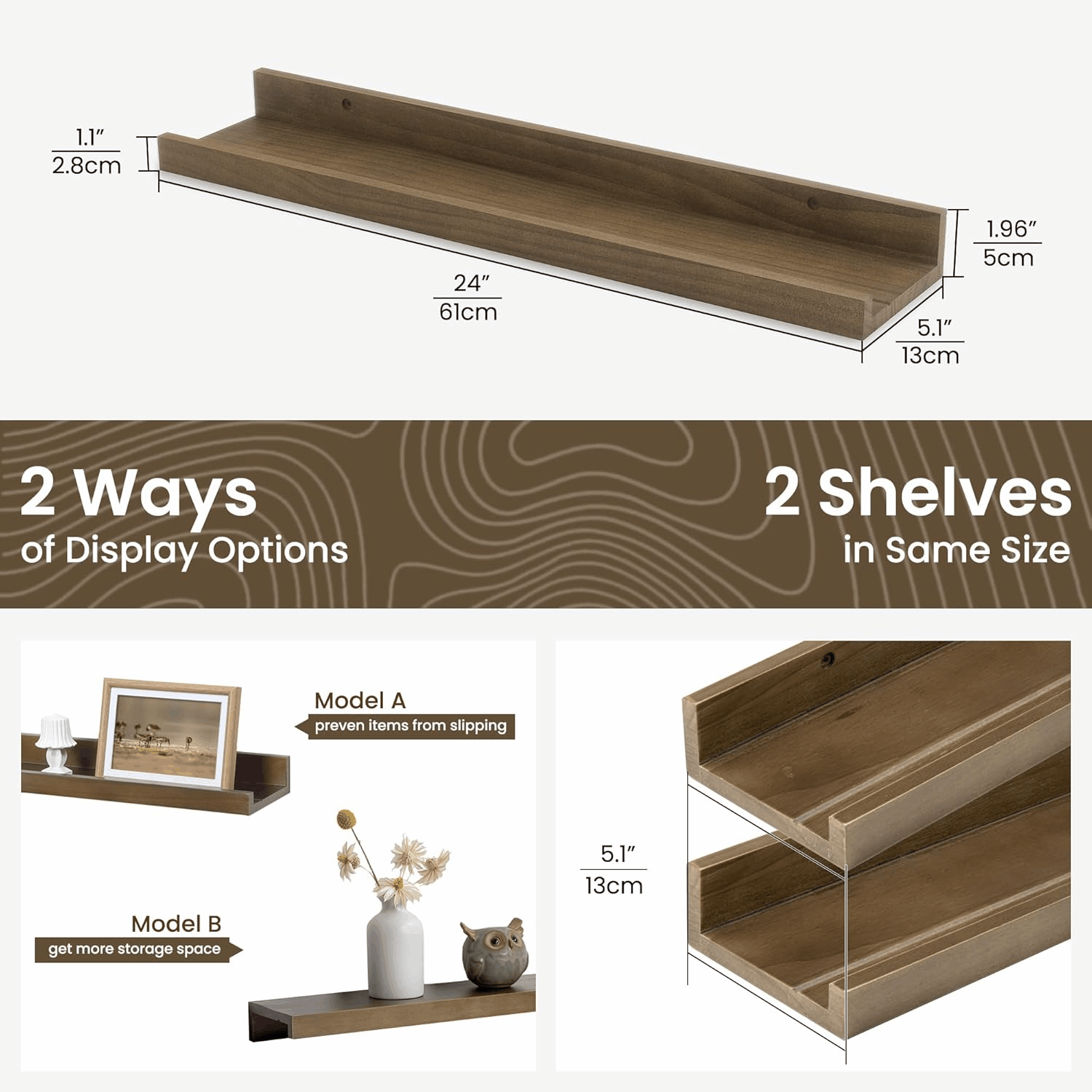 1.1″
2.8cm

24″
61cm

1.96″
5cm

5.1″
13cm

2 Ways
of Display Options

2 Shelves
in Same Size

Model A
preven items from slipping

Model B
get more storage space

5.1″
13cm