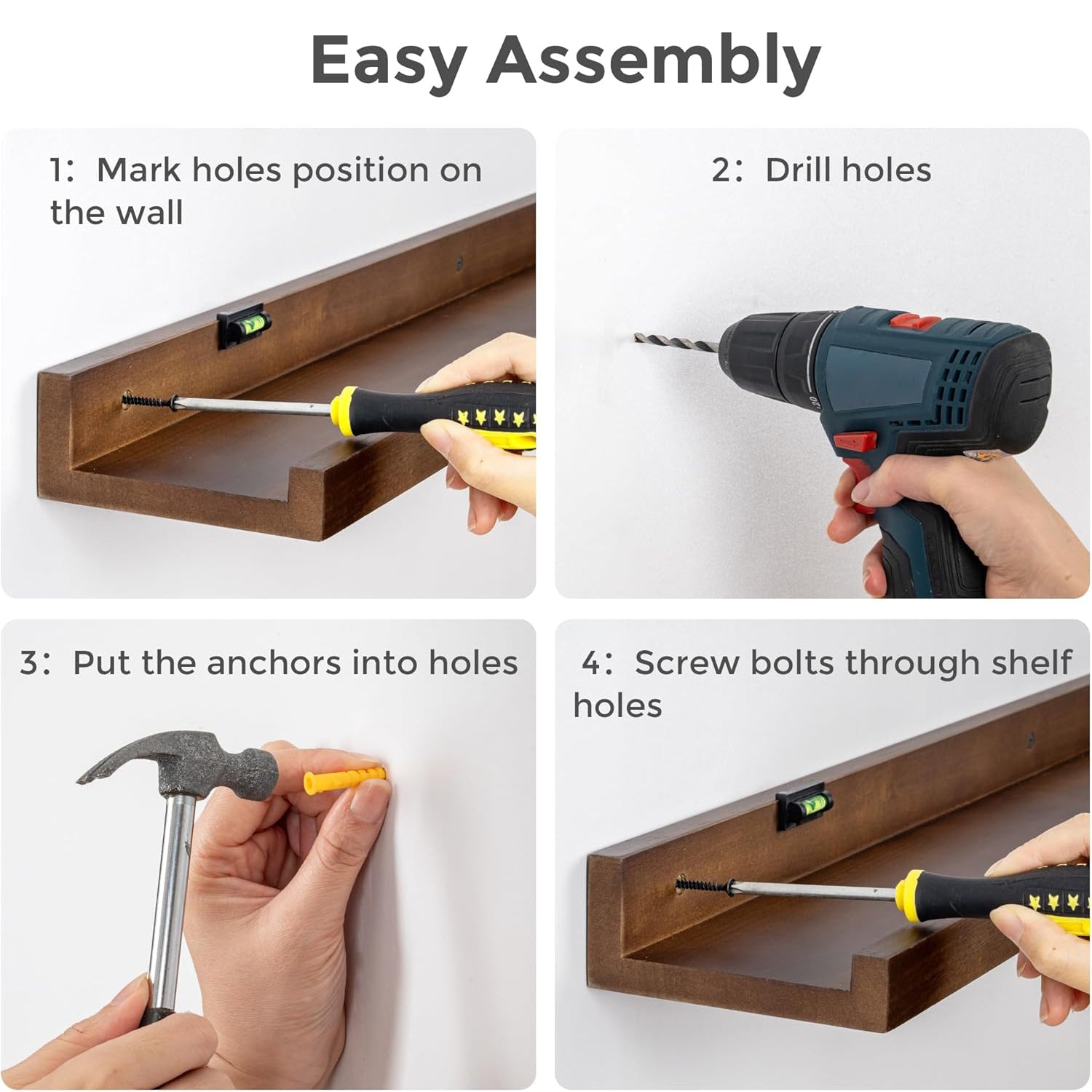 Easy Assembly

1: Mark holes position on the wall

2: Drill holes

3: Put the anchors into holes

4: Screw bolts through shelf holes