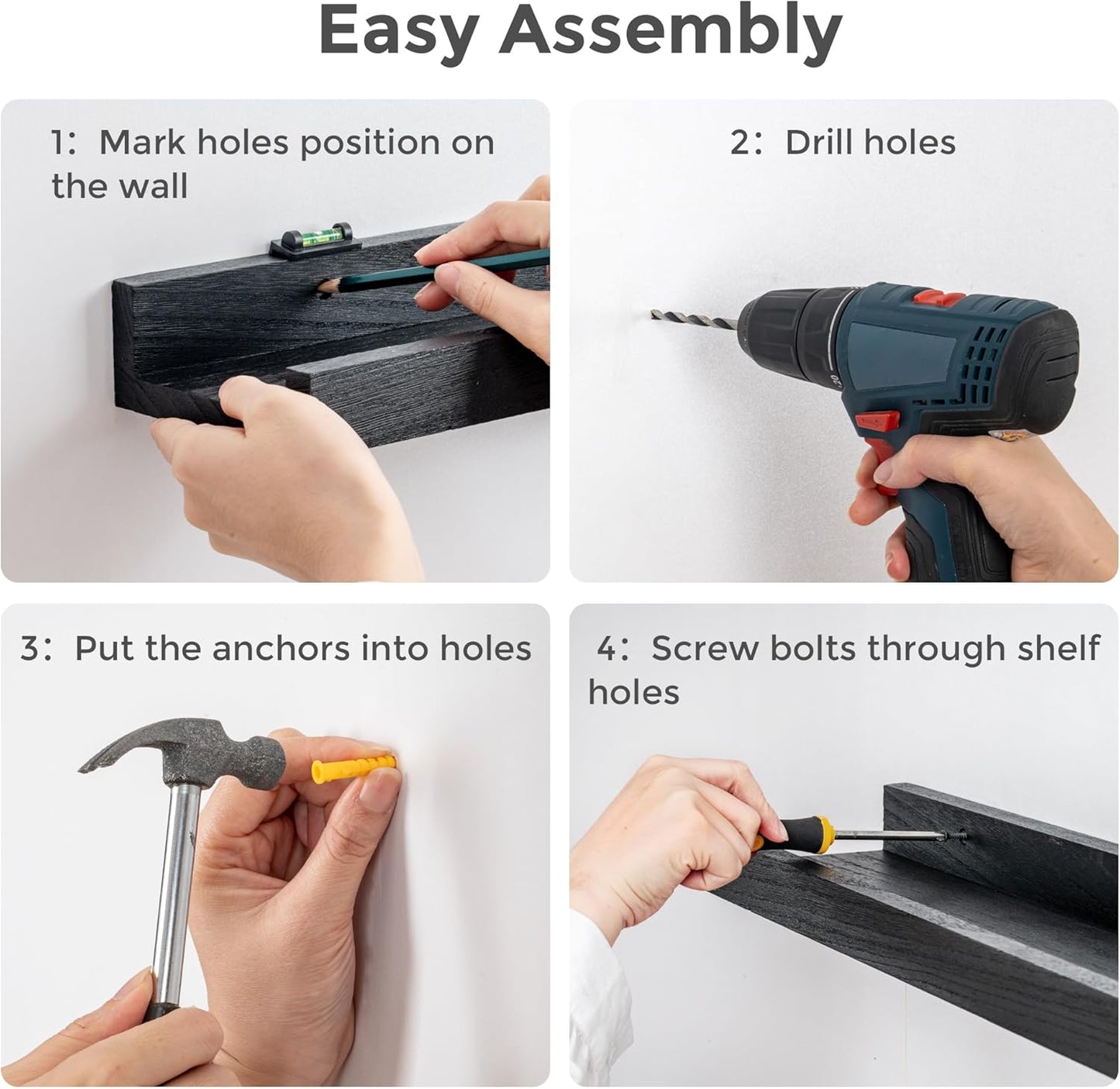 Easy Assembly

1: Mark holes position on the wall

2: Drill holes

3: Put the anchors into holes

4: Screw bolts through shelf holes