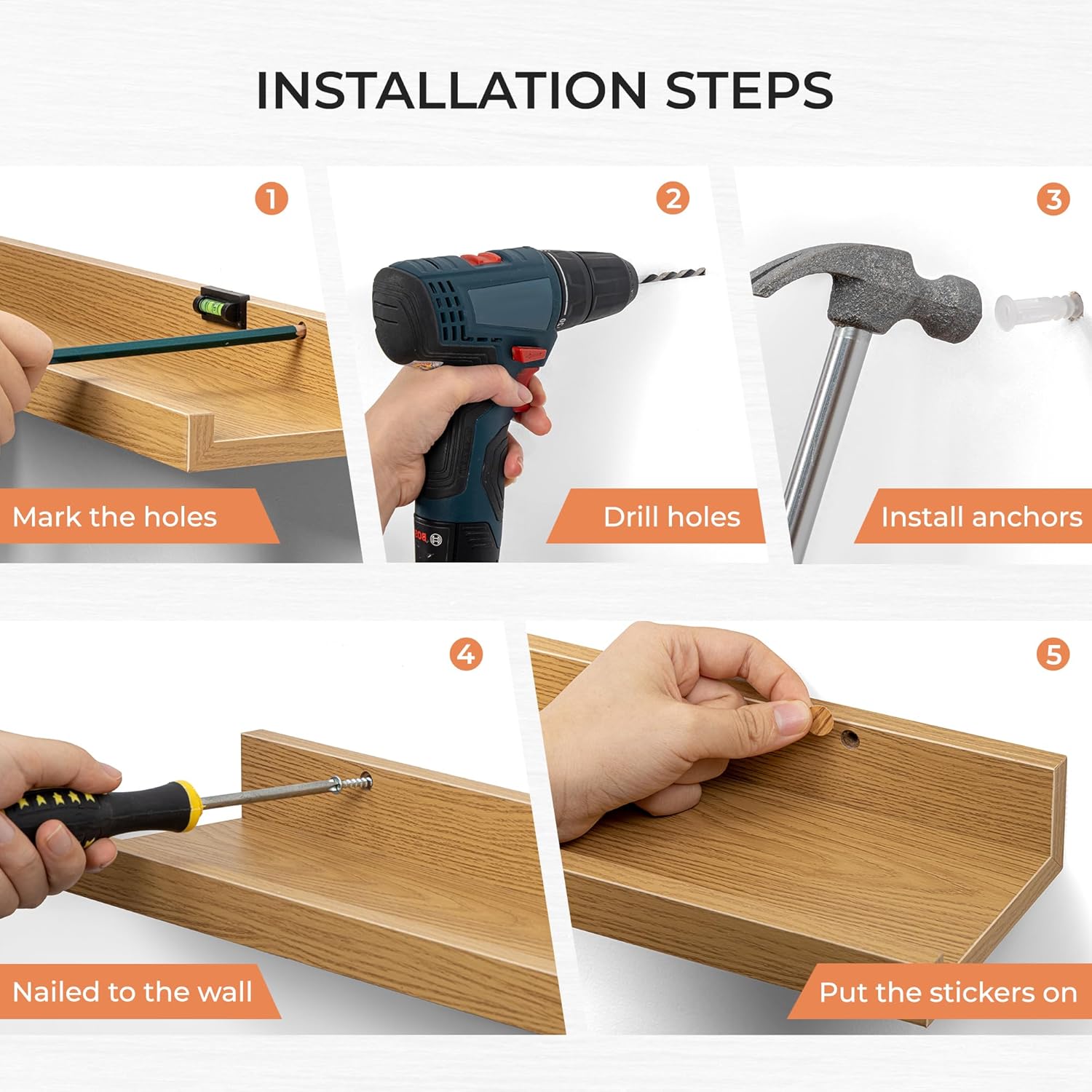 INSTALLATION STEPS

1

Mark the holes

2

Drill holes

3

Install anchors

4

Nailed to the wall

5

Put the stickers on